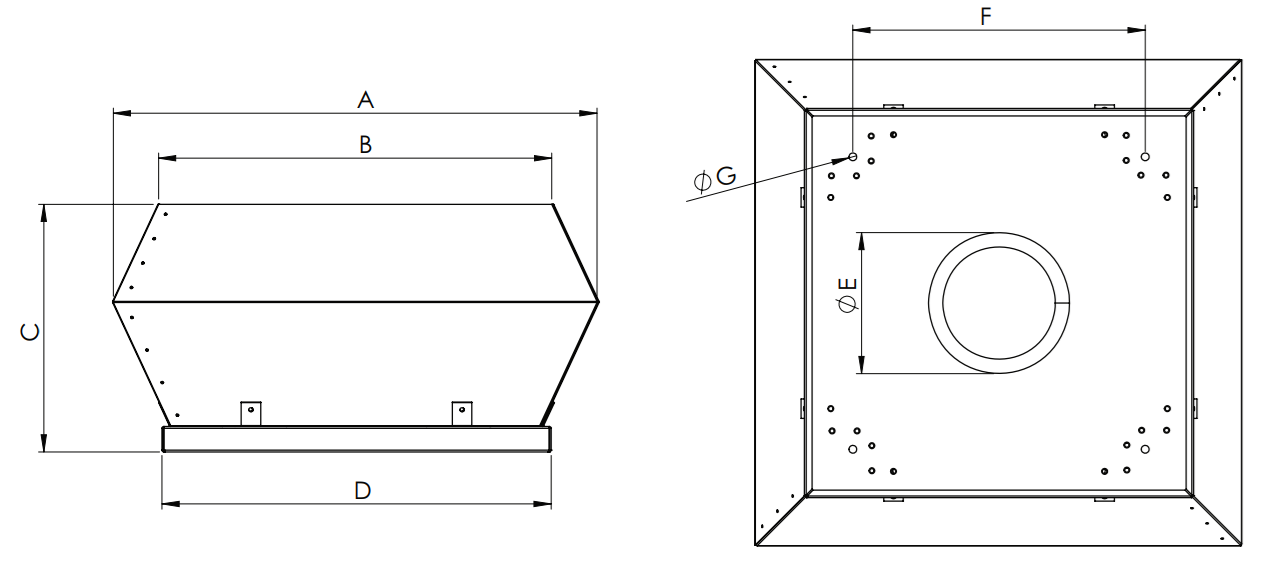 A
B
C
D
F
$\phi$G
$\phi$E