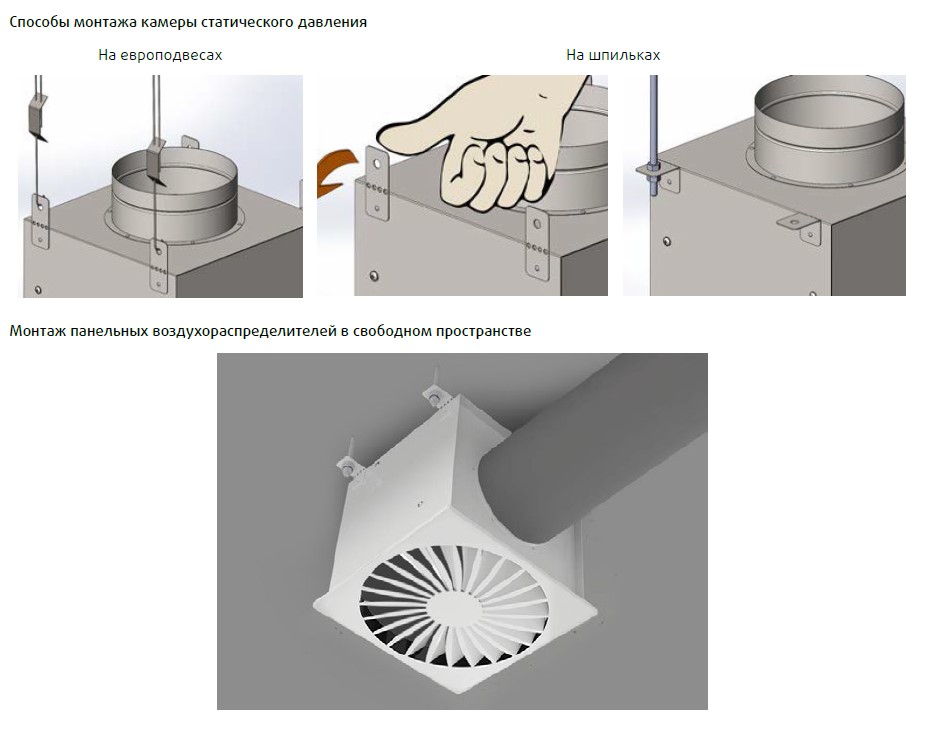 Способы монтажа камеры статического давления

На европодвесах

На шпильках

Монтаж панельных воздухораспределителей в свободном пространстве