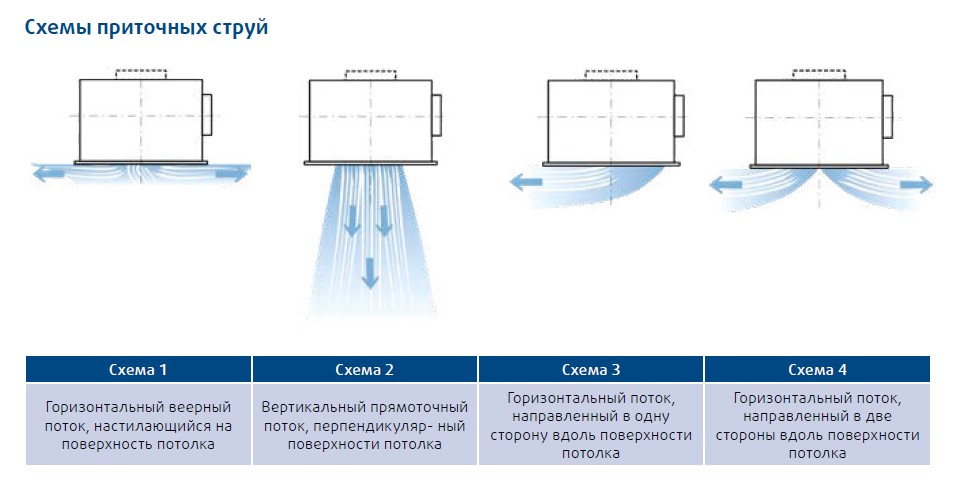 Схемы приточных струй

| Схема 1 | Схема 2 | Схема 3 | Схема 4 |
|---|---|---|---|
| Горизонтальный веерный поток, настилающийся на поверхность потолка | Вертикальный прямоточный поток, перпендикуляр- ный поверхности потолка | Горизонтальный поток, направленный в одну сторону вдоль поверхности потолка | Горизонтальный поток, направленный в две стороны вдоль поверхности потолка |